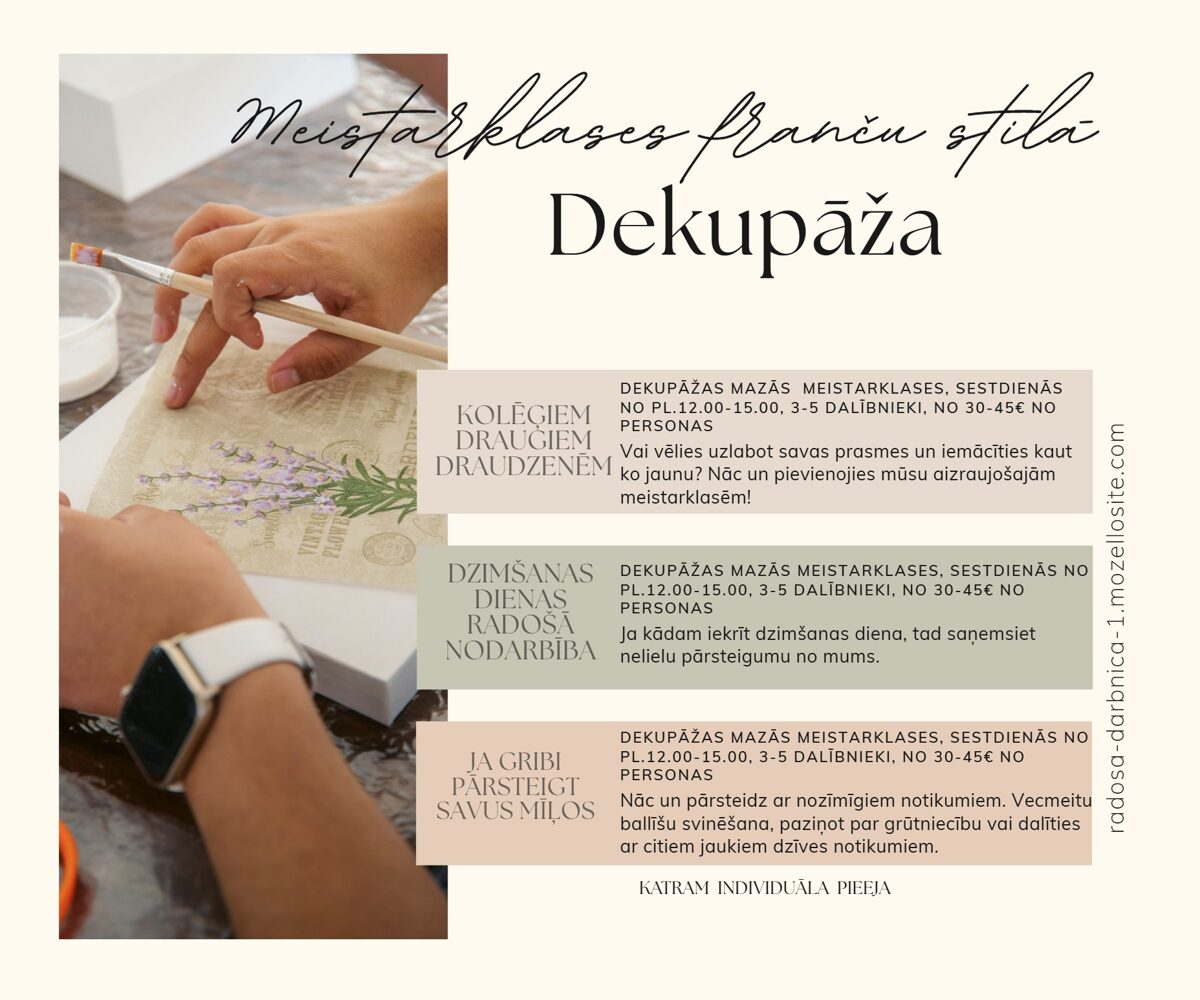 Meistarklases franču stilā

Dekupāža

KOLĒĢIEM DRAUGIEM DRAUDZENĒM

DEKUPĀŽAS MAZĀS MEISTARKLASES, SESTDIENĀS NO PL.12.00-15.00, 3-5 DALĪBNIEKI, NO 30-45€ NO PERSONAS

Vai vēlies uzlabot savas prasmes un iemācīties kaut ko jaunu? Nāc un pievienojies mūsu aizraujošajām meistarklasēm!

DZIMŠANAS DIENAS RADOŠĀ NODARBĪBA

DEKUPĀŽAS MAZĀS MEISTARKLASES, SESTDIENĀS NO PL.12.00-15.00, 3-5 DALĪBNIEKI, NO 30-45€ NO PERSONAS

Ja kādam iekrīt dzimšanas diena, tad saņemsiet nelielu pārsteigumu no mums.

JA GRIBI PĀRSTEIGT SAVUS MĪĻOS

DEKUPĀŽAS MAZĀS MEISTARKLASES, SESTDIENĀS NO PL.12.00-15.00, 3-5 DALĪBNIEKI, NO 30-45€ NO PERSONAS

Nāc un pārsteidz ar nozīmīgiem notikumiem. Vecmeitu ballīšu svinēšana, paziņot par grūtniecību vai dalīties ar citiem jaukiem dzīves notikumiem.

KATRAM INDIVIDUĀLA PIEEJA

radosa-darbnica-1.mozellosite.com